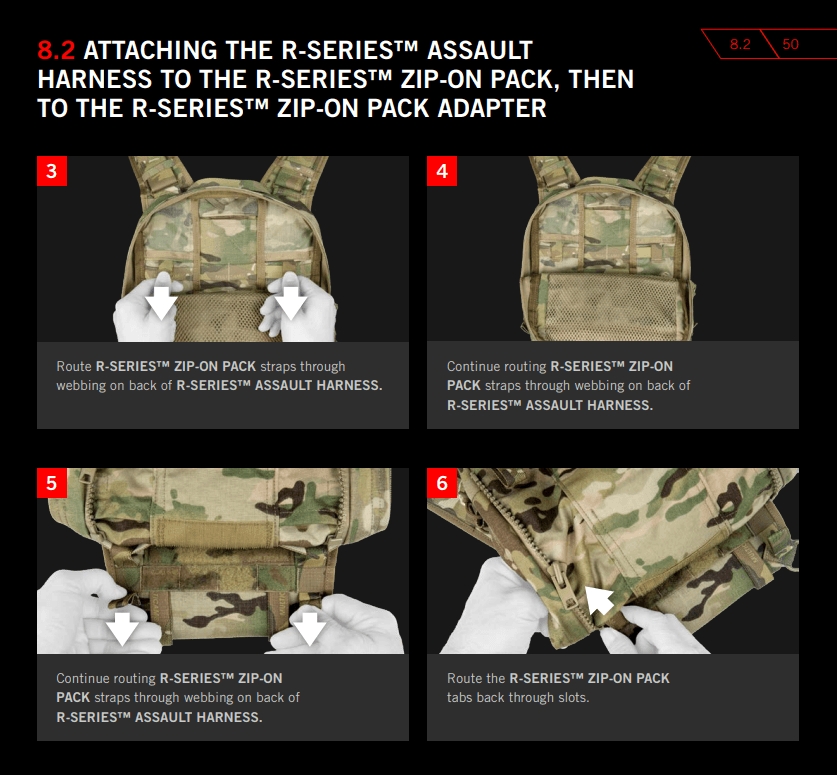 8.2 ATTACHING THE R-SERIES™ ASSAULT HARNESS TO THE R-SERIES™ ZIP-ON PACK, THEN TO THE R-SERIES™ ZIP-ON PACK ADAPTER

8.2 50

3

Route R-SERIES™ ZIP-ON PACK straps through webbing on back of R-SERIES™ ASSAULT HARNESS.

4

Continue routing R-SERIES™ ZIP-ON PACK straps through webbing on back of R-SERIES™ ASSAULT HARNESS.

5

Continue routing R-SERIES™ ZIP-ON PACK straps through webbing on back of R-SERIES™ ASSAULT HARNESS.

6

Route the R-SERIES™ ZIP-ON PACK tabs back through slots.